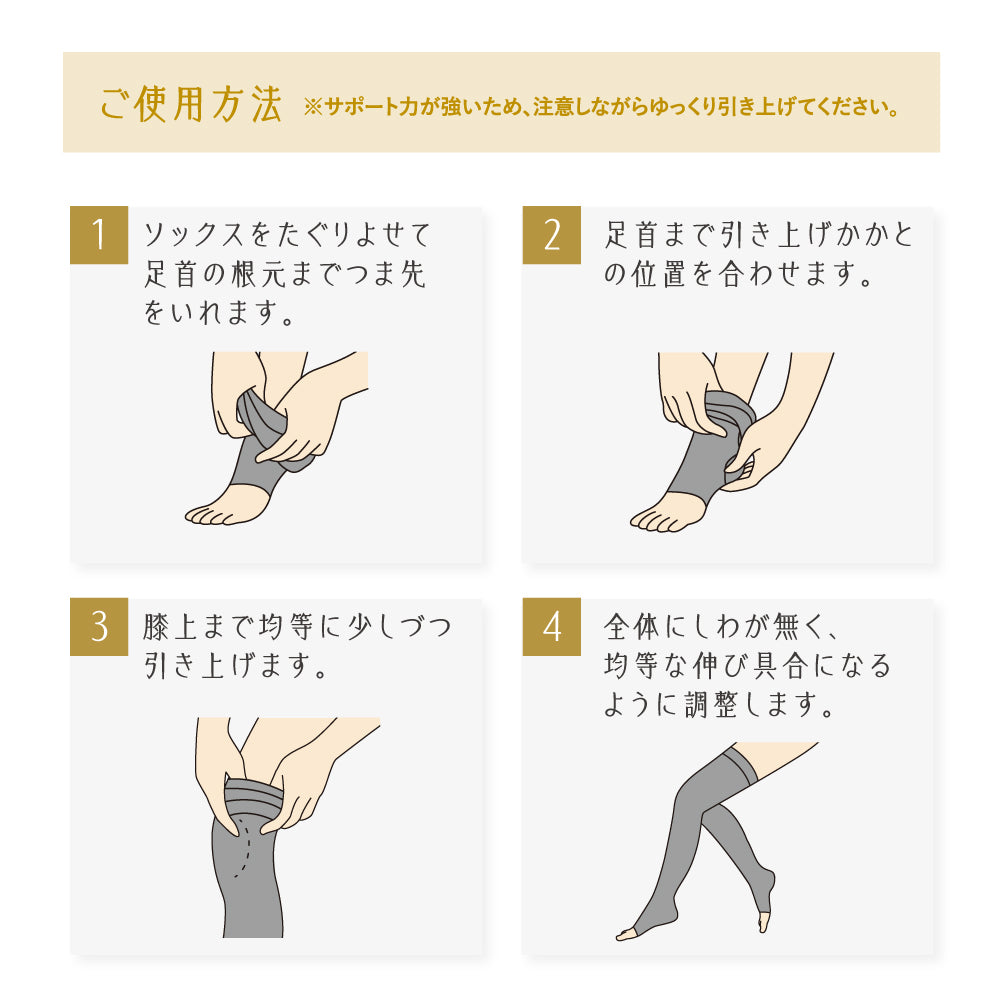 ご使用方法 ※サポート力が強いため、注意しながらゆっくり引き上げてください。

1 ソックスをたぐりよせて足首の根元までつま先をいれます。

2 足首まで引き上げかかとの位置を合わせます。

3 膝上まで均等に少しづつ引き上げます。

4 全体にしわが無く、均等な伸び具合になるように調整します。