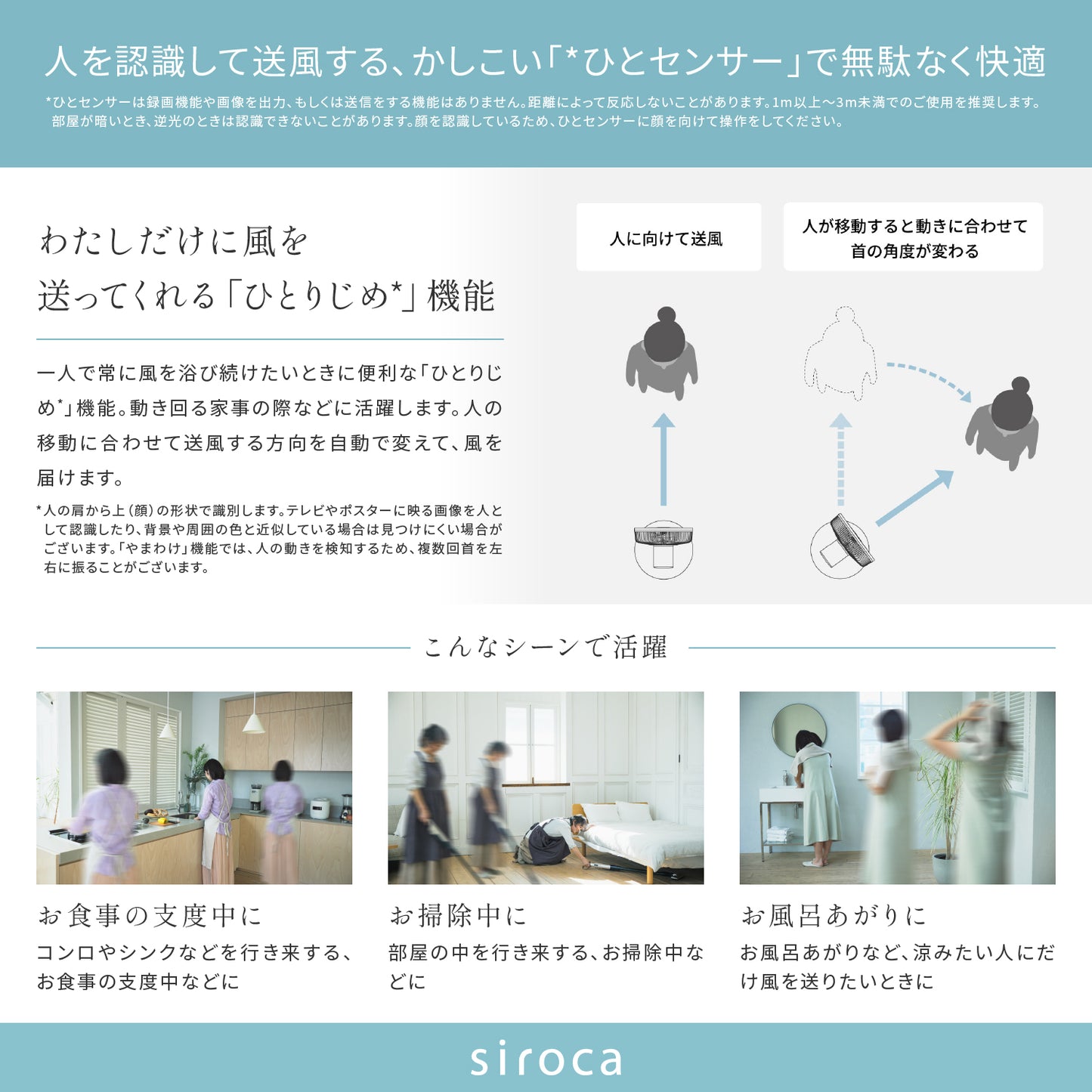 人を認識して送風する、かしこい「*ひとセンサー」で無駄なく快適

*ひとセンサーは録画機能や画像を出力、もしくは送信をする機能はありません。距離によって反応しないことがあります。1m以上～3m未満でのご使用を推奨します。部屋が暗いとき、逆光のときは認識できないことがあります。顔を認識しているため、ひとセンサーに顔を向けて操作をしてください。

わたしだけに風を送ってくれる「ひとりじめ*」機能

一人で常に風を浴び続けたいときに便利な「ひとりじめ*」機能。動き回る家事の際などに活躍します。人の移動に合わせて送風する方向を自動で変えて、風を届けます。

*人の肩から上（顔）の形状で識別します。テレビやポスターに映る画像を人として認識したり、背景や周囲の色と近似している場合は見つけにくい場合がございます。「やまわけ」機能では、人の動きを検知するため、複数回首を左右に振ることがございます。

人に向けて送風

人が移動すると動きに合わせて首の角度が変わる

こんなシーンで活躍

お食事の支度中に
コンロやシンクなどを行き来する、お食事の支度中などに

お掃除中に
部屋の中を行き来する、お掃除中などに

お風呂あがりに
お風呂あがりなど、涼みたい人にだけ風を送りたいときに

siroca